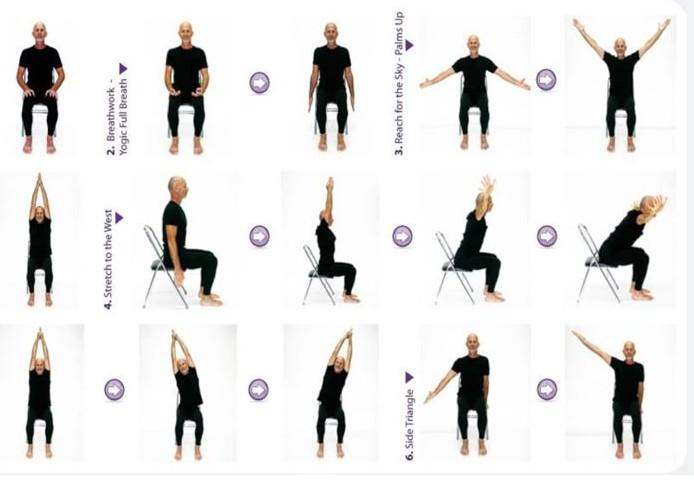 2. Breathwork - Yogic Full Breath

3. Reach for the Sky - Palms Up

4. Stretch to the West

6. Side Triangle