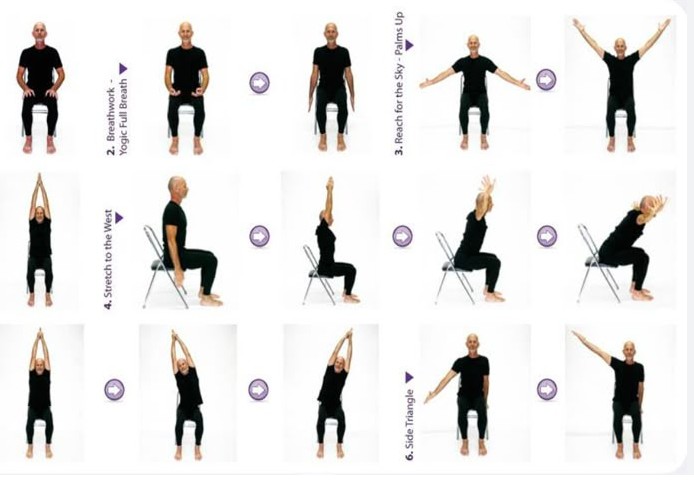 2. Breathwork - Yogic Full Breath

3. Reach for the Sky - Palms Up

4. Stretch to the West

6. Side Triangle